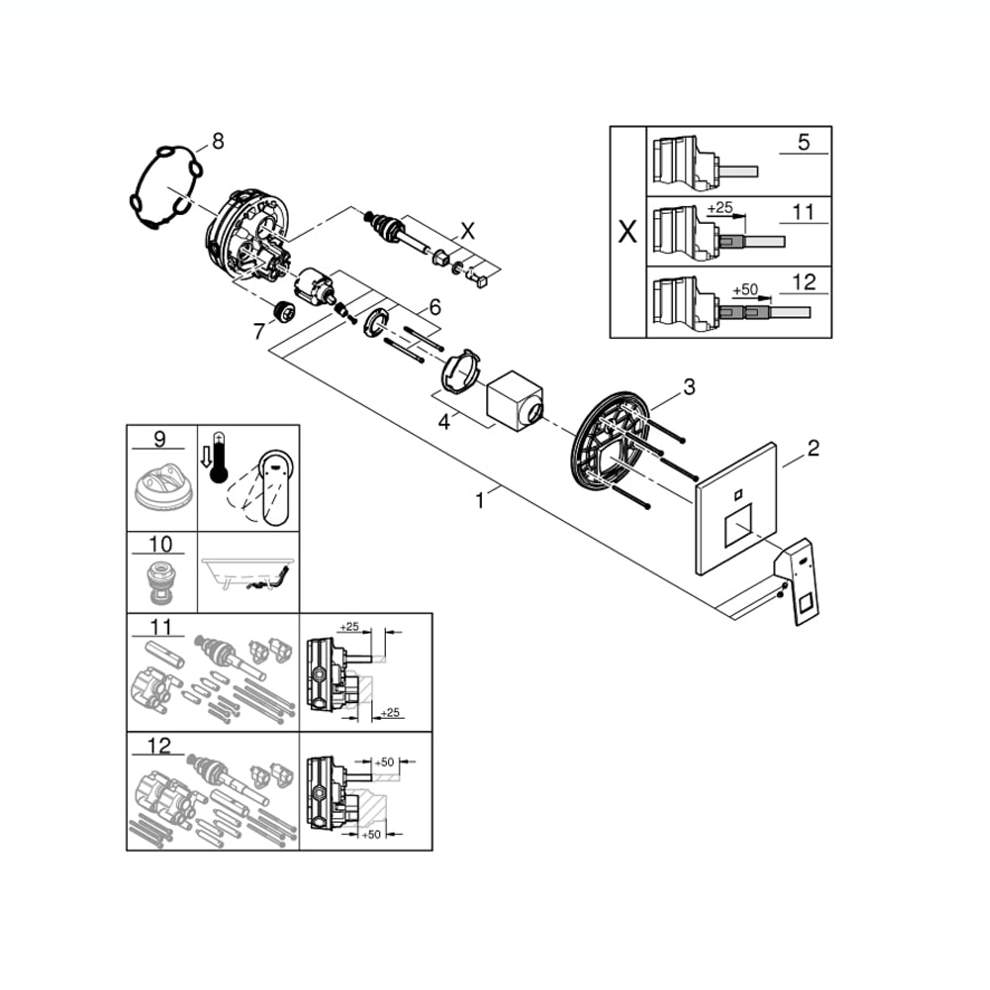 8
X
7
6
4
3
2
1
X
5
+25
11
+50
12
9
10
11
+25
+25
12
+50
+50