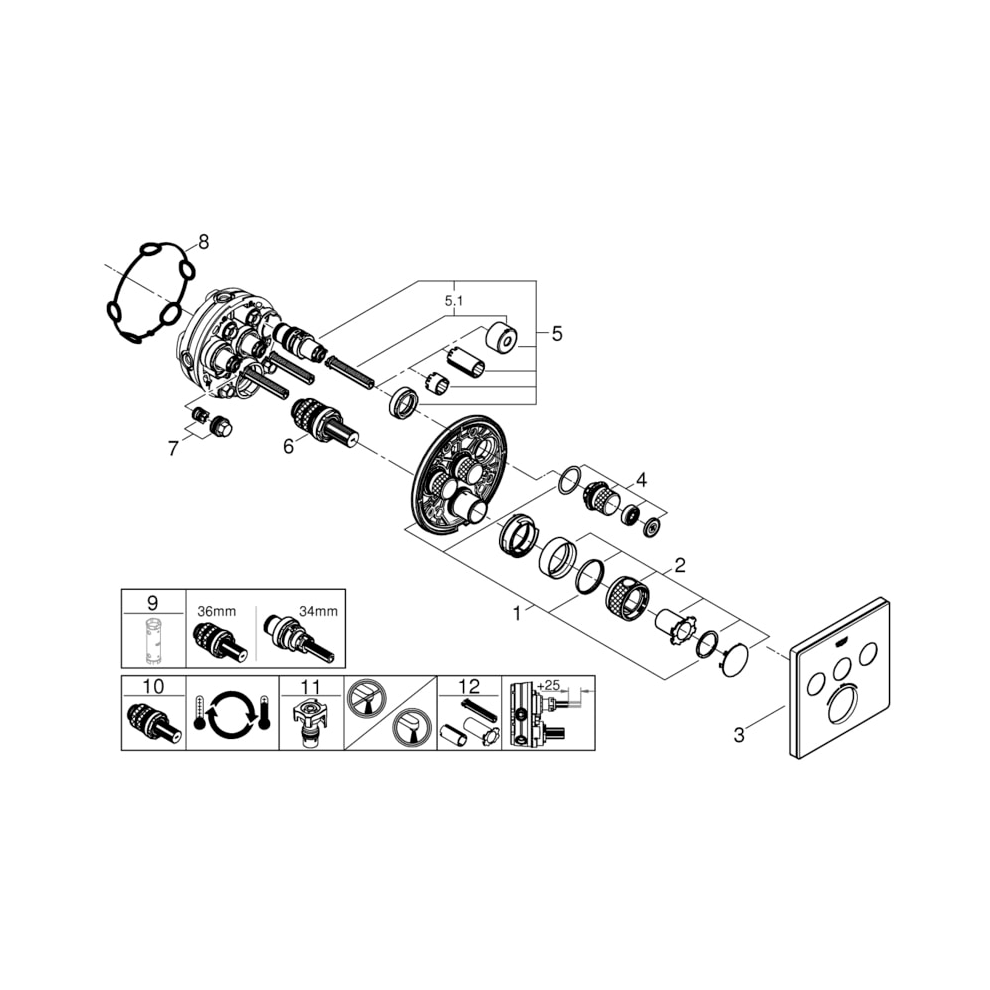 8
5.1
5
7
6
4
2
1
3
9
36mm
34mm
10
11
12
+25