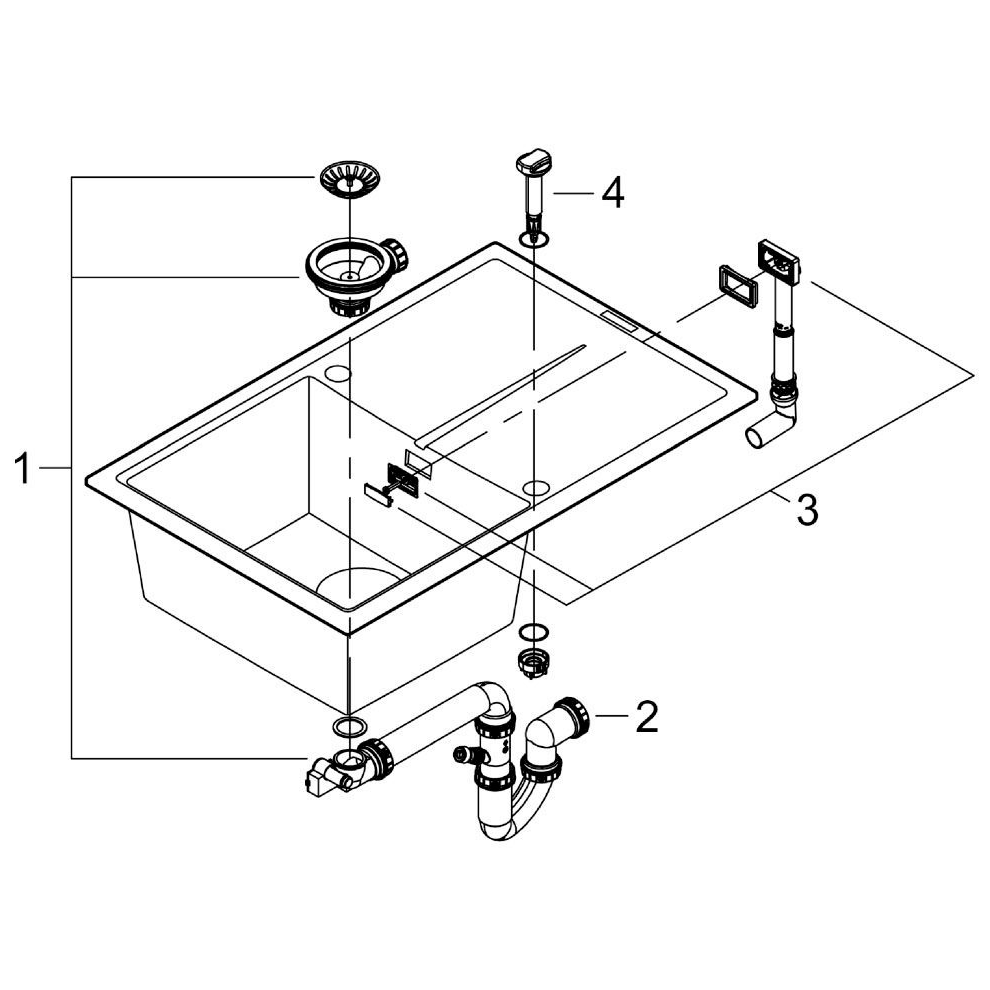 4
1
3
2