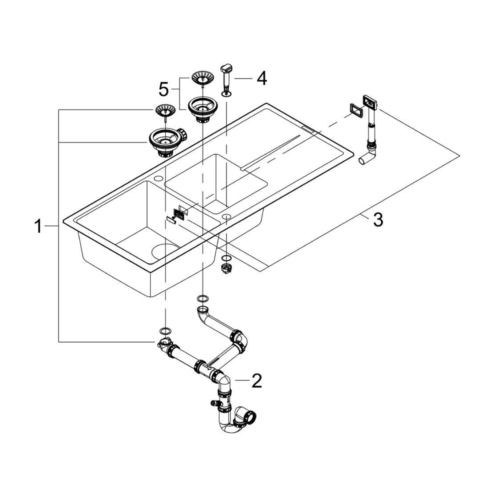 5
4
1
3
2