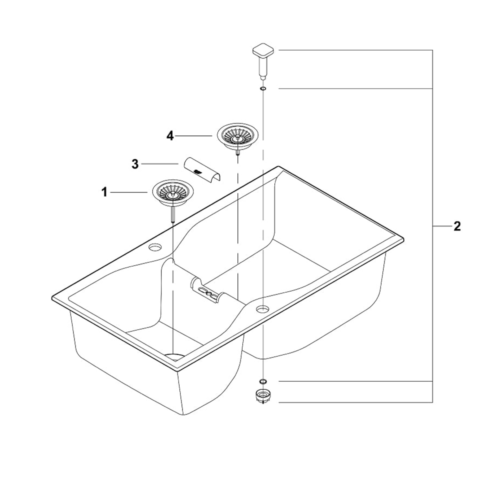 4
3
1
2