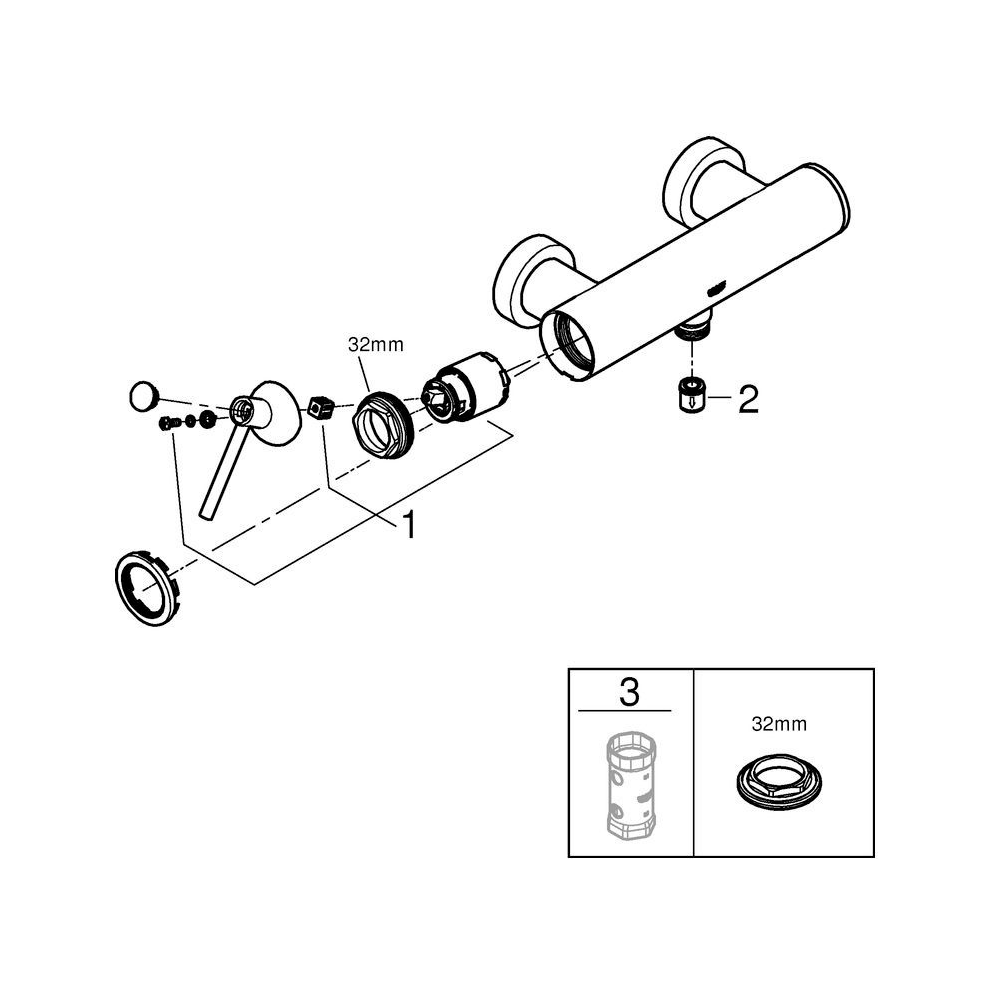 32mm

2

1

3

32mm