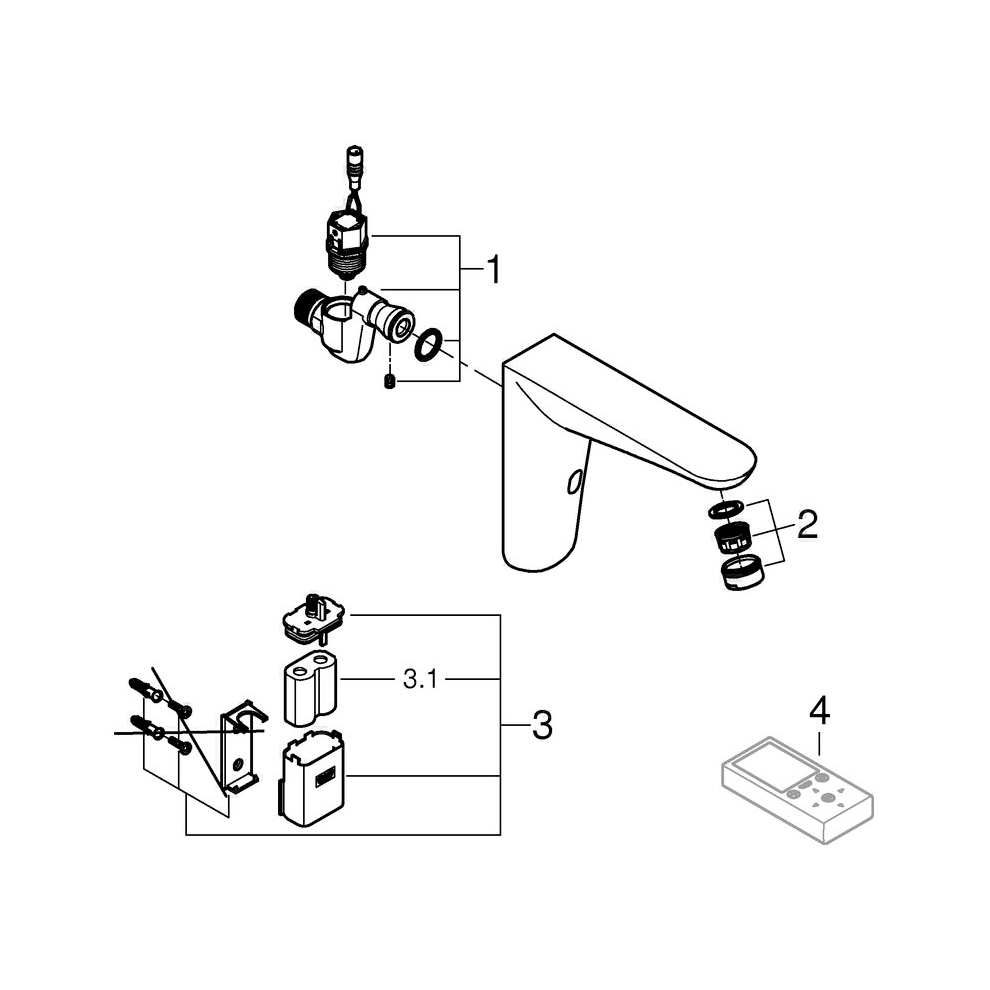 1
2
3.1
3
4