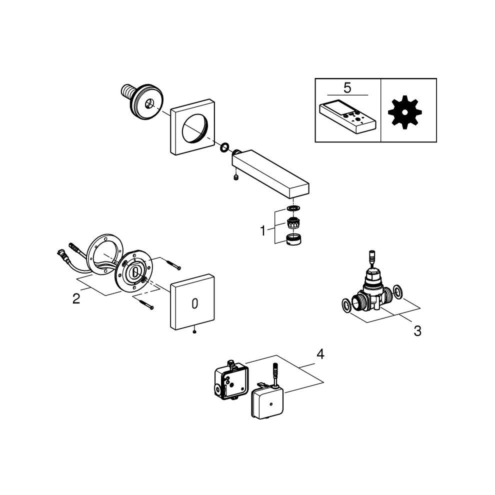 5

1

2

3

4