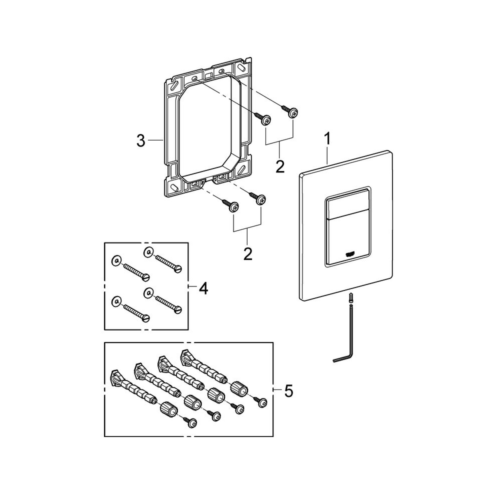 3
2
1
2
4
5