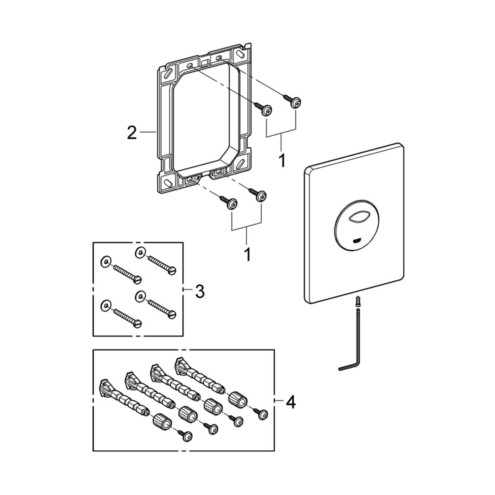 2
1
1
3
4