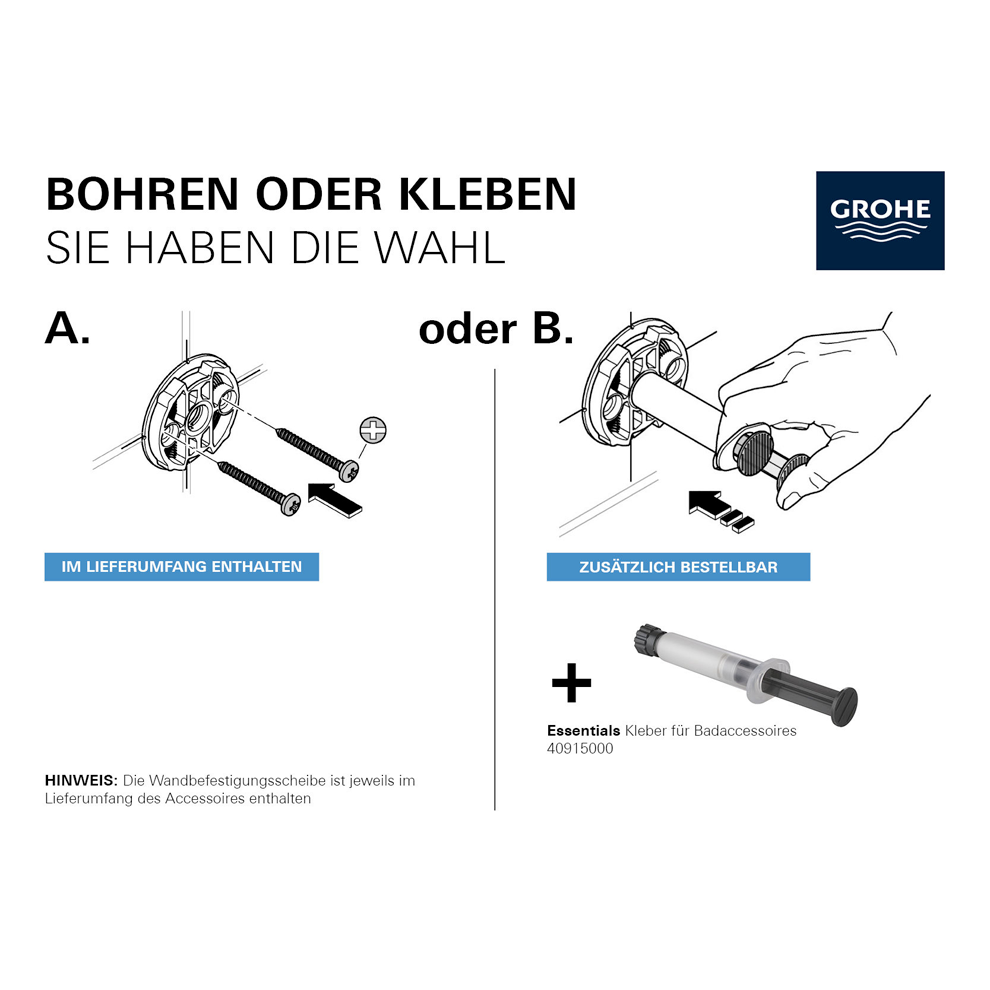 BOHREN ODER KLEBEN
SIE HABEN DIE WAHL

GROHE

A.

IM LIEFERUMFANG ENTHALTEN

HINWEIS: Die Wandbefestigungsscheibe ist jeweils im Lieferumfang des Accessoires enthalten

oder B.

ZUSÄTZLICH BESTELLBAR

+

Essentials Kleber für Badaccessoires
40915000