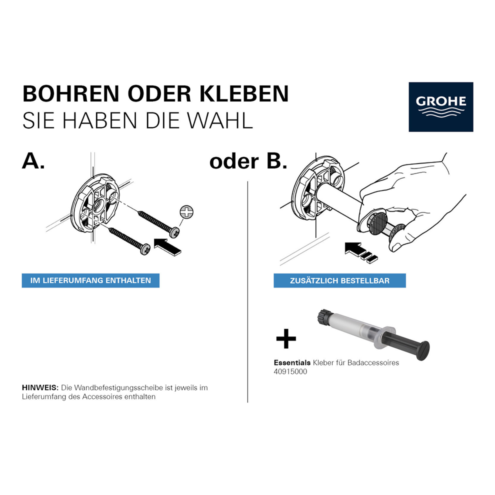 BOHREN ODER KLEBEN
SIE HABEN DIE WAHL

GROHE

A.

IM LIEFERUMFANG ENTHALTEN

HINWEIS: Die Wandbefestigungsscheibe ist jeweils im Lieferumfang des Accessoires enthalten

oder B.

ZUSÄTZLICH BESTELLBAR

+

Essentials Kleber für Badaccessoires
40915000