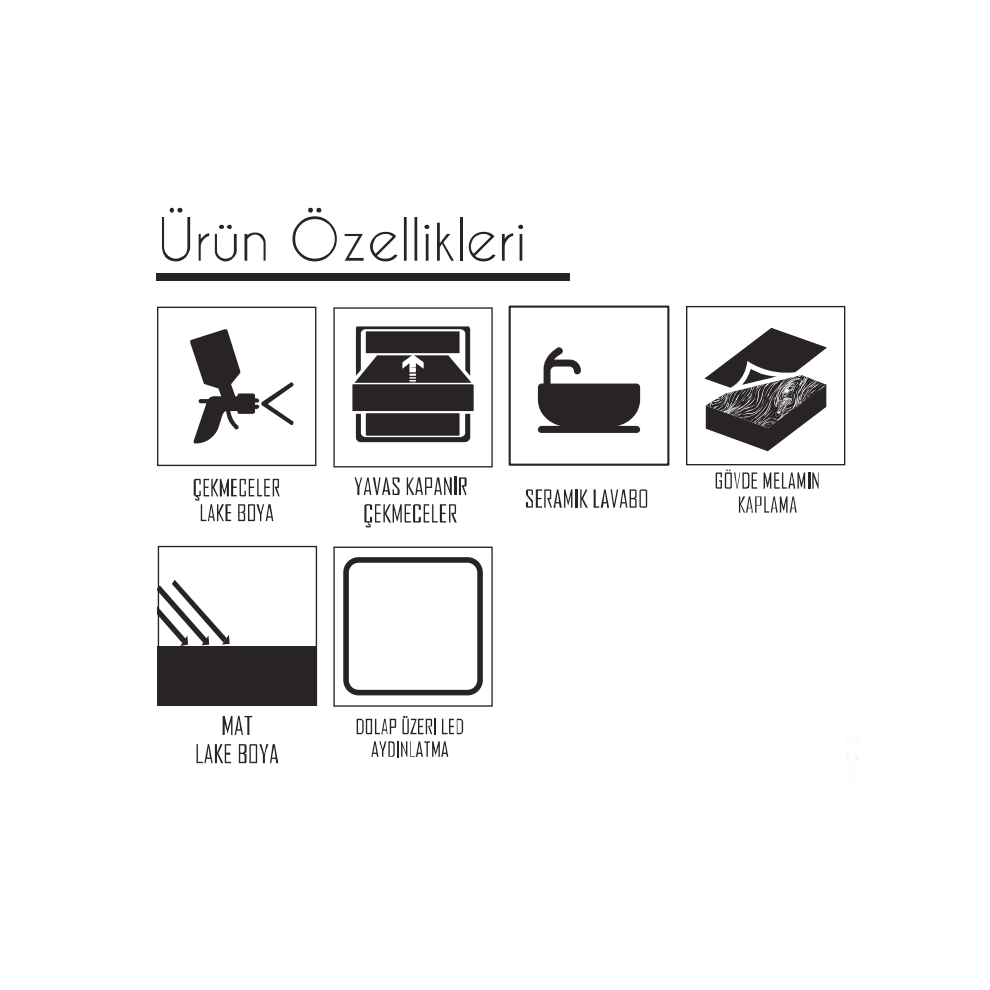 Ürün Özellikleri

ÇEKMECELER LAKE BOYA

YAVAS KAPANIR ÇEKMECELER

SERAMIK LAVABO

GÖVDE MELAMIN KAPLAMA

MAT LAKE BOYA

DOLAP ÜZERI LED AYDINLATMA