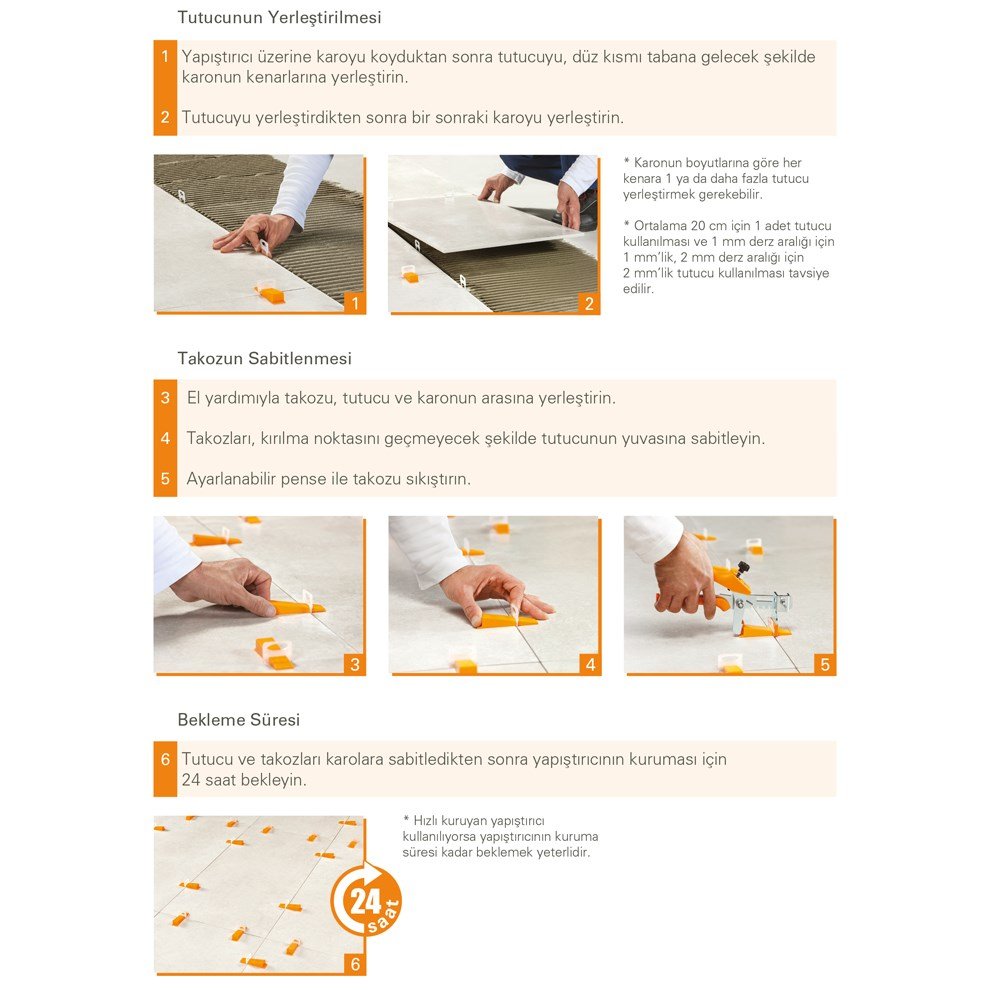 Tutucunun Yerleştirilmesi

1 Yapıştırıcı üzerine karoyu koyduktan sonra tutucuyu, düz kısmı tabana gelecek şekilde karonun kenarlarına yerleştirin.

2 Tutucuyu yerleştirdikten sonra bir sonraki karoyu yerleştirin.

1

2

* Karonun boyutlarına göre her kenara 1 ya da daha fazla tutucu yerleştirmek gerekebilir.

* Ortalama 20 cm için 1 adet tutucu kullanılması ve 1 mm derz aralığı için 1 mm'lik, 2 mm derz aralığı için 2 mm'lik tutucu kullanılması tavsiye edilir.

Takozun Sabitlenmesi

3 El yardımıyla takozu, tutucu ve karonun arasına yerleştirin.

4 Takozları, kırılma noktasını geçmeyecek şekilde tutucunun yuvasına sabitleyin.

5 Ayarlanabilir pense ile takozu sıkıştırın.

3

4

5

Bekleme Süresi

6 Tutucu ve takozları karolara sabitledikten sonra yapıştırıcının kuruması için 24 saat bekleyin.

* Hızlı kuruyan yapıştırıcı kullanılıyorsa yapıştırıcının kuruma süresi kadar beklemek yeterlidir.

24 saat

6