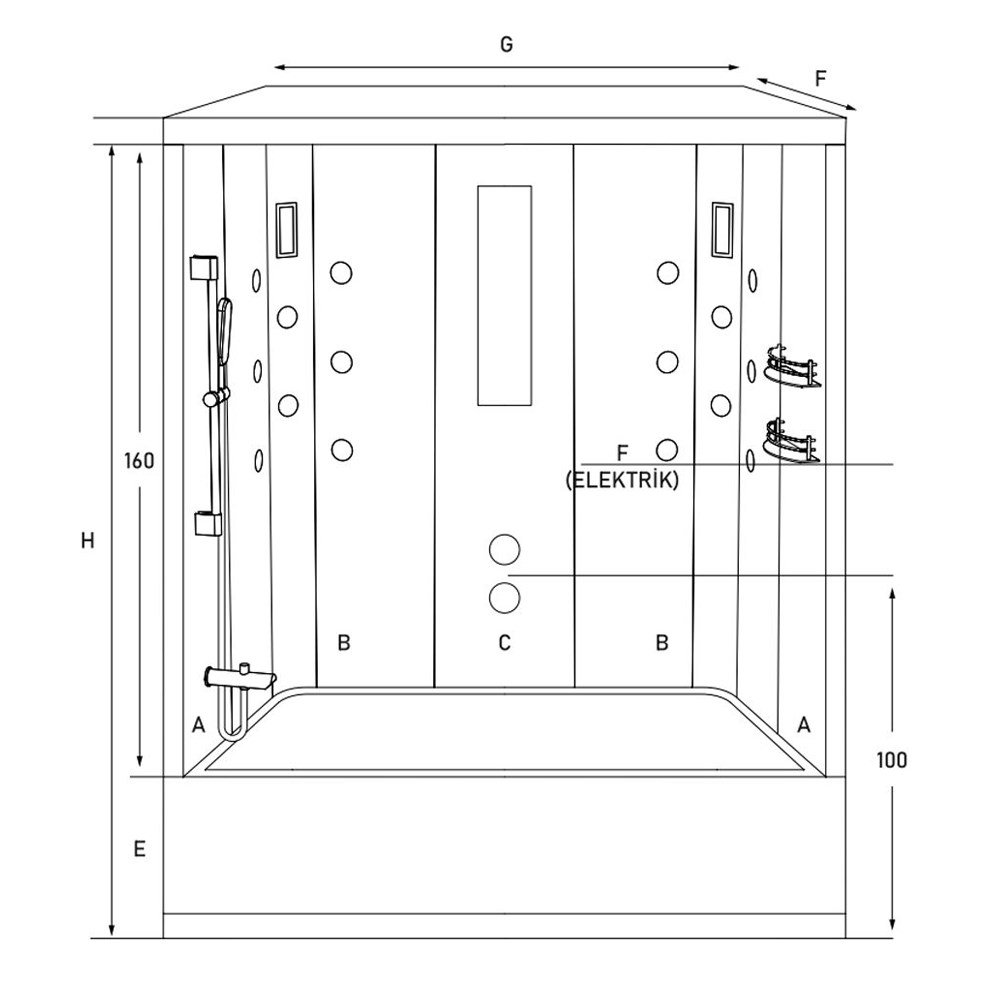 G

F

160

H

F
(ELEKTRİK)

B

C

B

A

A

100

E