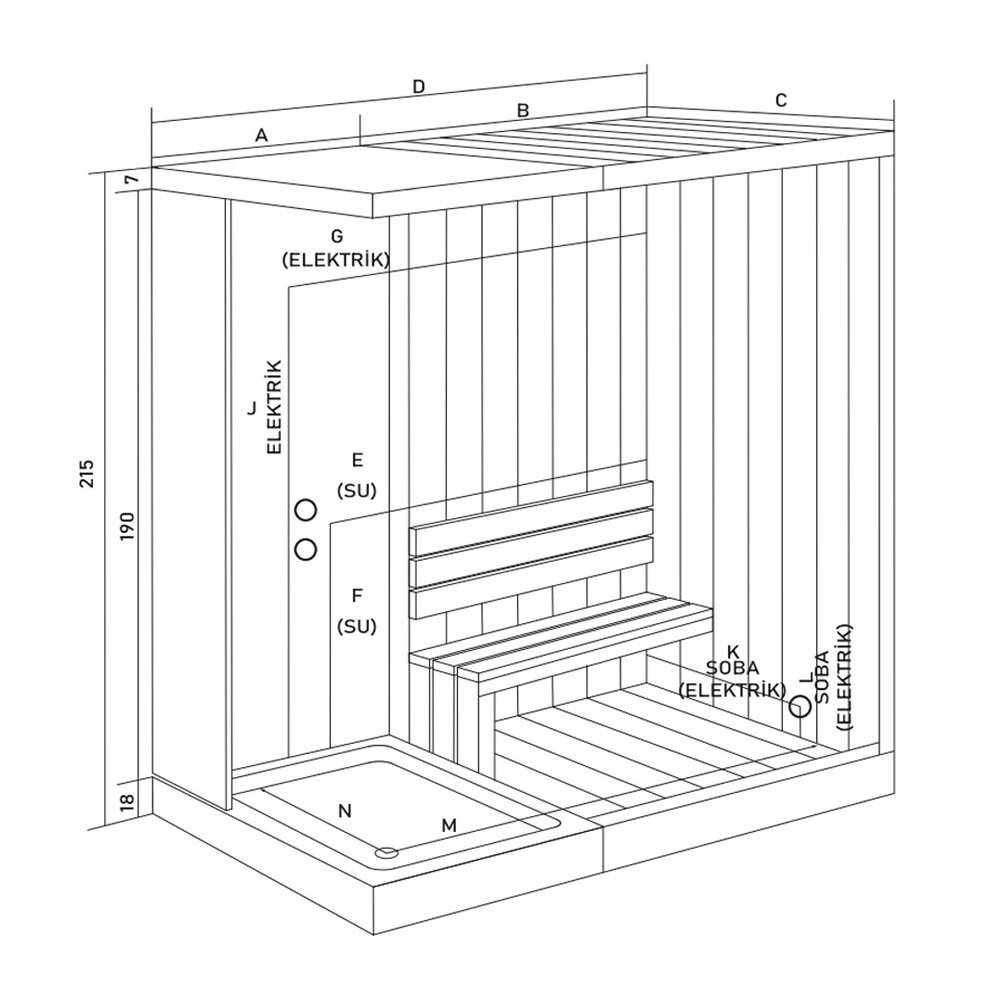 D
A
B
C
7
215
190
18
G
(ELEKTRİK)
J
ELEKTRİK
E
(SU)
F
(SU)
K
SOBA
(ELEKTRİK)
L
SOBA
(ELEKTRİK)
N
M