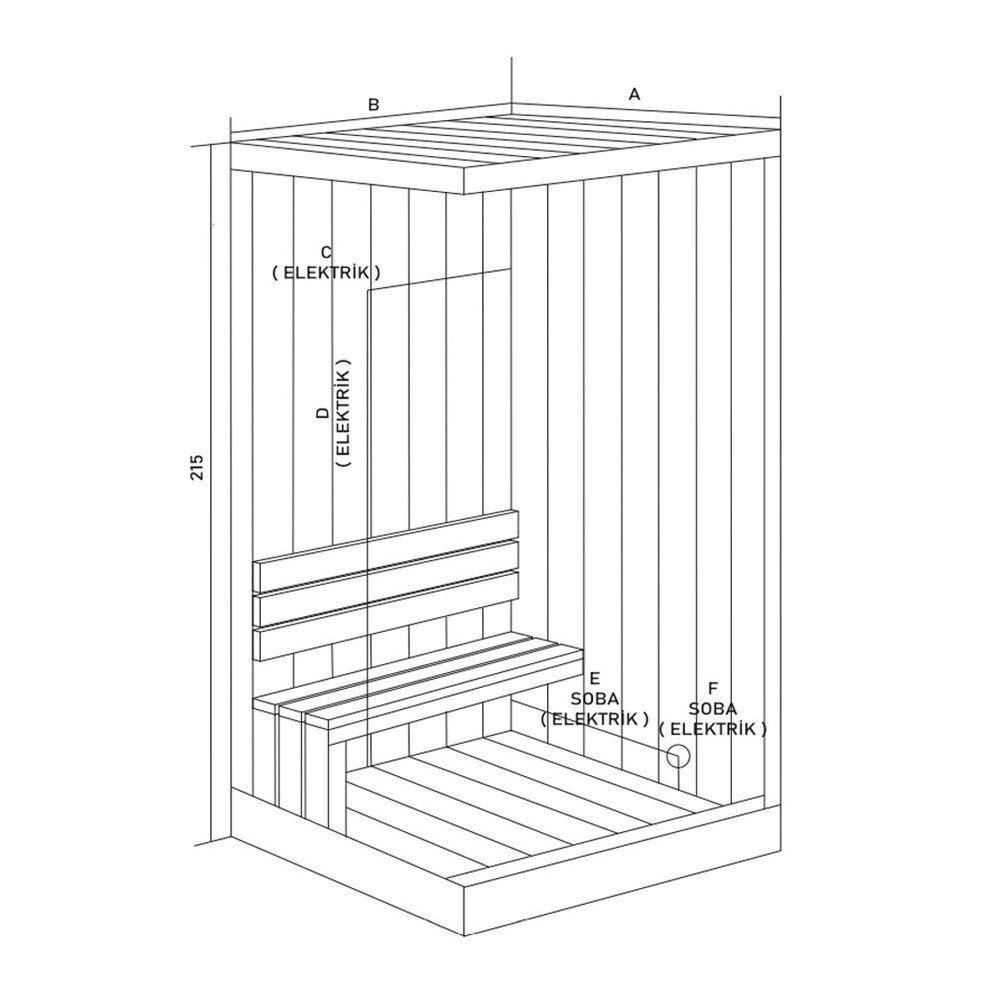 B
A
C
( ELEKTRİK )
D
( ELEKTRİK )
215
E
SOBA
( ELEKTRİK )
F
SOBA
( ELEKTRİK )